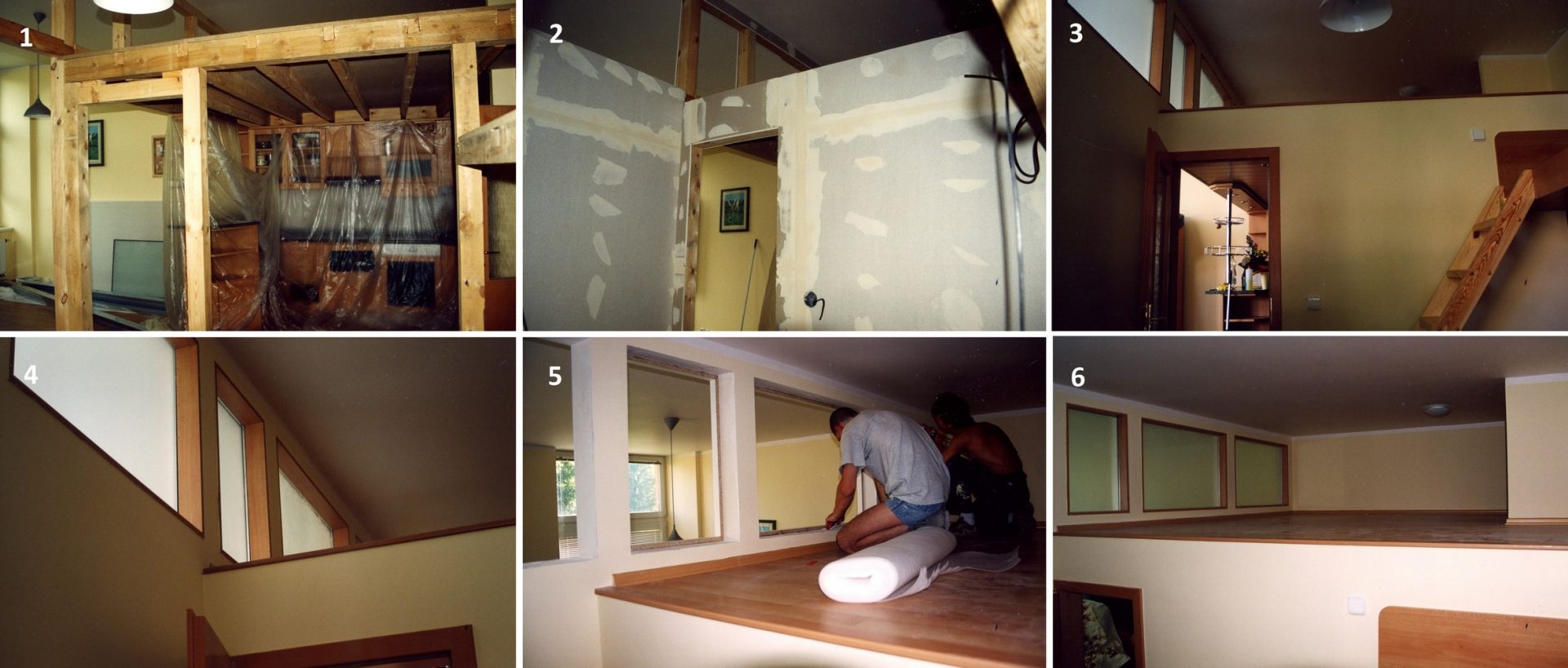 1
2
3
4
5
6